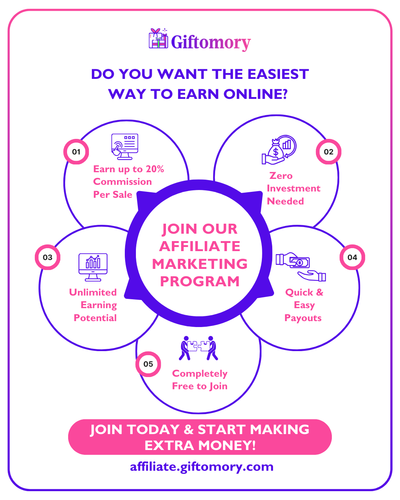 Giftomory

DO YOU WANT THE EASIEST WAY TO EARN ONLINE?

01
Earn up to 20% Commission Per Sale

02
Zero Investment Needed

JOIN OUR AFFILIATE MARKETING PROGRAM

03
Unlimited Earning Potential

04
Quick & Easy Payouts

05
Completely Free to Join

JOIN TODAY & START MAKING EXTRA MONEY!

affiliate.giftomory.com